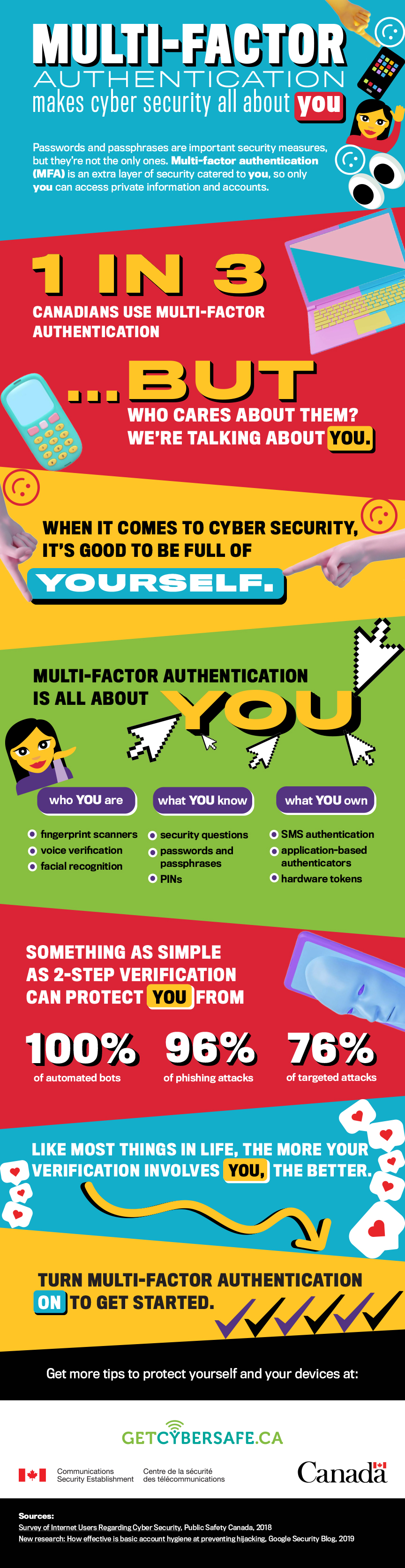 MULTI-FACTOR
AUTHENTICATION
makes cyber security all about you

Passwords and passphrases are important security measures, but they're not the only ones. Multi-factor authentication (MFA) is an extra layer of security catered to you, so only you can access private information and accounts.

1 IN 3
CANADIANS USE MULTI-FACTOR AUTHENTICATION

...BUT
WHO CARES ABOUT THEM? WE'RE TALKING ABOUT YOU.

WHEN IT COMES TO CYBER SECURITY, IT'S GOOD TO BE FULL OF
YOURSELF.

MULTI-FACTOR AUTHENTICATION IS ALL ABOUT YOU

who YOU are
fingerprint scanners
voice verification
facial recognition

what YOU know
security questions
passwords and passphrases
PINs

what YOU own
SMS authentication
application-based authenticators
hardware tokens

SOMETHING AS SIMPLE AS 2-STEP VERIFICATION CAN PROTECT YOU FROM

100%
of automated bots

96%
of phishing attacks

76%
of targeted attacks

LIKE MOST THINGS IN LIFE, THE MORE YOUR VERIFICATION INVOLVES YOU, THE BETTER.

TURN MULTI-FACTOR AUTHENTICATION ON TO GET STARTED.

Get more tips to protect yourself and your devices at:

GETCYBERSAFE.CA

Communications Security Establishment
Centre de la sécurité des télécommunications
Canada

Sources:
Survey of Internet Users Regarding Cyber Security, Public Safety Canada, 2018
New research: How effective is basic account hygiene at preventing hijacking, Google Security Blog, 2019