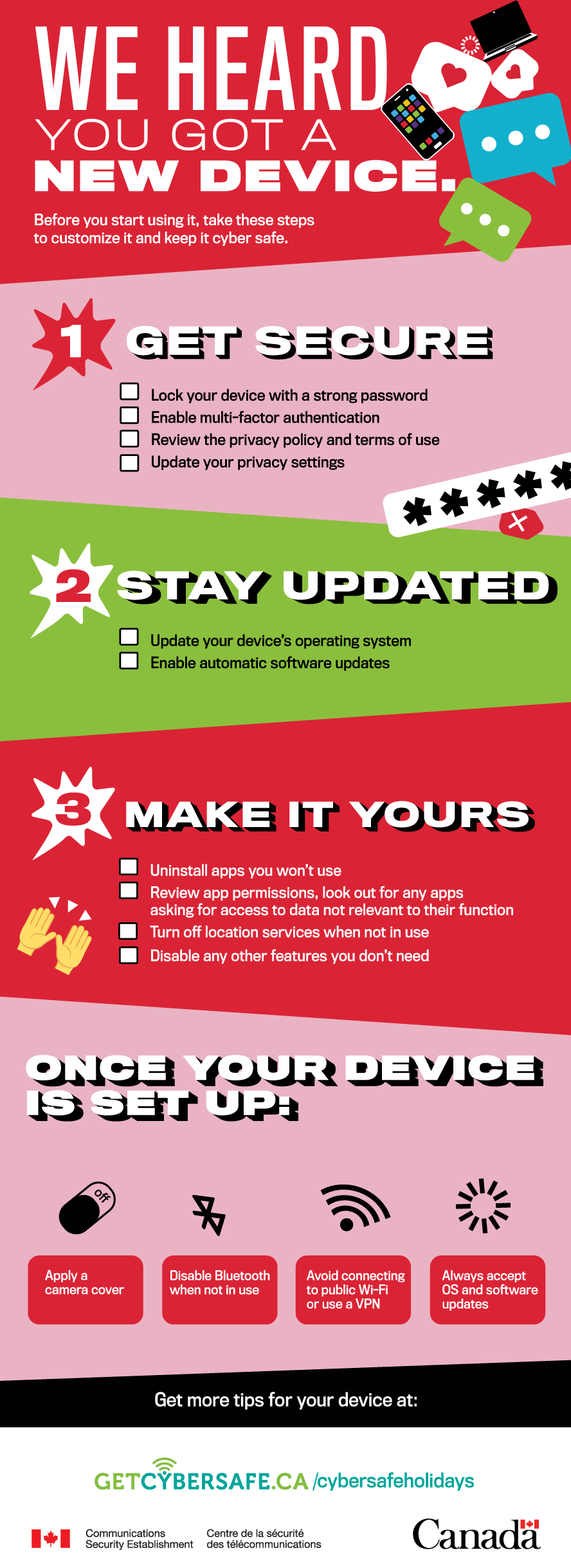 WE HEARD YOU GOT A NEW DEVICE.

Before you start using it, take these steps to customize it and keep it cyber safe.

1 GET SECURE

Lock your device with a strong password
Enable multi-factor authentication
Review the privacy policy and terms of use
Update your privacy settings

*****

2 STAY UPDATED

Update your device's operating system
Enable automatic software updates

3 MAKE IT YOURS

Uninstall apps you won't use
Review app permissions, look out for any apps asking for access to data not relevant to their function
Turn off location services when not in use
Disable any other features you don't need

ONCE YOUR DEVICE IS SET UP:

off

Apply a camera cover

Disable Bluetooth when not in use

Avoid connecting to public Wi-Fi or use a VPN

Always accept OS and software updates

Get more tips for your device at:

GETCYBERSAFE.CA /cybersafeholidays

Communications Security Establishment

Centre de la sécurité des télécommunications

Canada