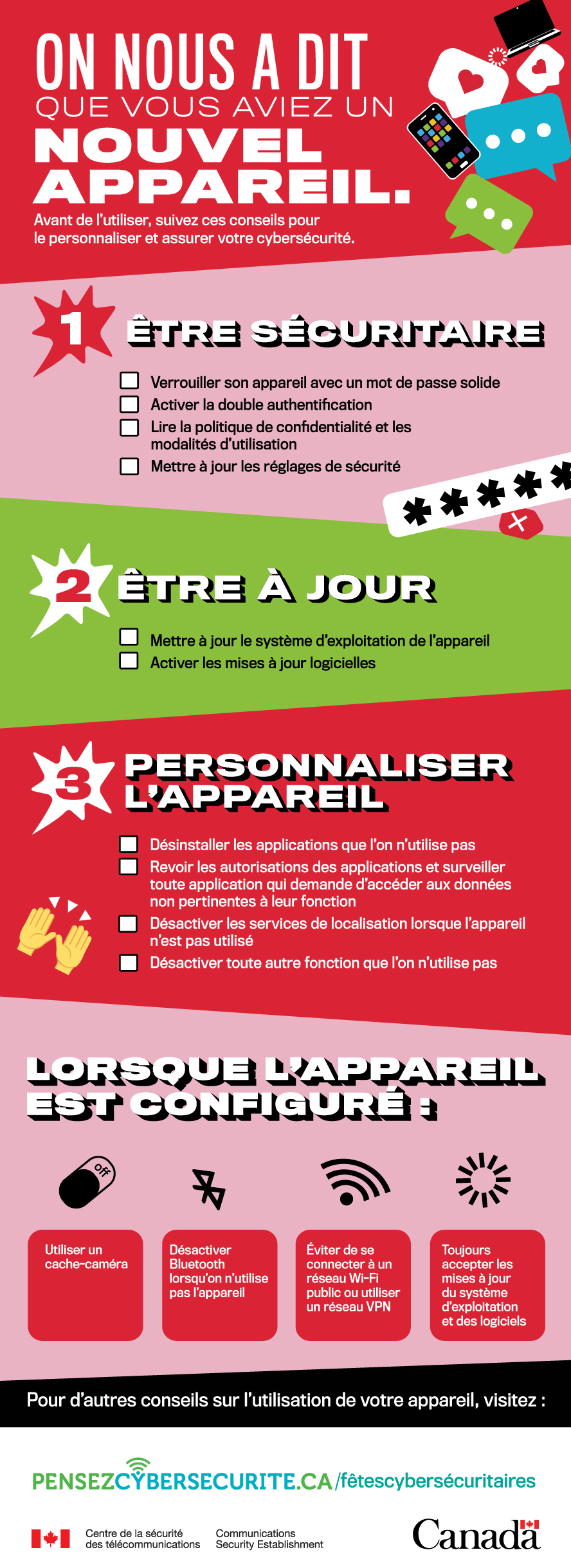 ON NOUS A DIT QUE VOUS AVIEZ UN NOUVEL APPAREIL.

Avant de l'utiliser, suivez ces conseils pour le personnaliser et assurer votre cybersécurité.

1 ÊTRE SÉCURITAIRE

Verrouiller son appareil avec un mot de passe solide
Activer la double authentification
Lire la politique de confidentialité et les modalités d'utilisation
Mettre à jour les réglages de sécurité

*****

2 ÊTRE À JOUR

Mettre à jour le système d'exploitation de l'appareil
Activer les mises à jour logicielles

3 PERSONNALISER L'APPAREIL

Désinstaller les applications que l'on n'utilise pas
Revoir les autorisations des applications et surveiller toute application qui demande d'accéder aux données non pertinentes à leur fonction
Désactiver les services de localisation lorsque l'appareil n'est pas utilisé
Désactiver toute autre fonction que l'on n'utilise pas

LORSQUE L'APPAREIL EST CONFIGURÉ :

off

Utiliser un cache-caméra

Désactiver Bluetooth lorsqu'on n'utilise pas l'appareil

Éviter de se connecter à un réseau Wi-Fi public ou utiliser un réseau VPN

Toujours accepter les mises à jour du système d'exploitation et des logiciels

Pour d'autres conseils sur l'utilisation de votre appareil, visitez :

PENSEZCYBERSECURITE.CA/fêtescybersécuritaires

Centre de la sécurité des télécommunications
Communications Security Establishment

Canada